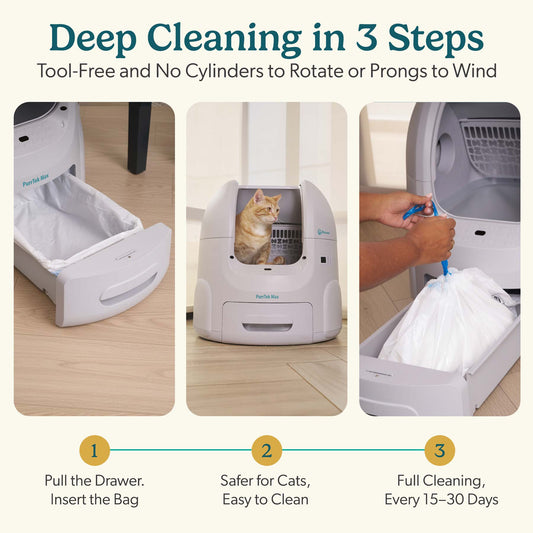 Deep Cleaning in 3 Steps
Tool-Free and No Cylinders to Rotate or Prongs to Wind

PurrTek Max

PurrTek Max

1
Pull the Drawer. Insert the Bag

2
Safer for Cats, Easy to Clean

3
Full Cleaning, Every 15–30 Days